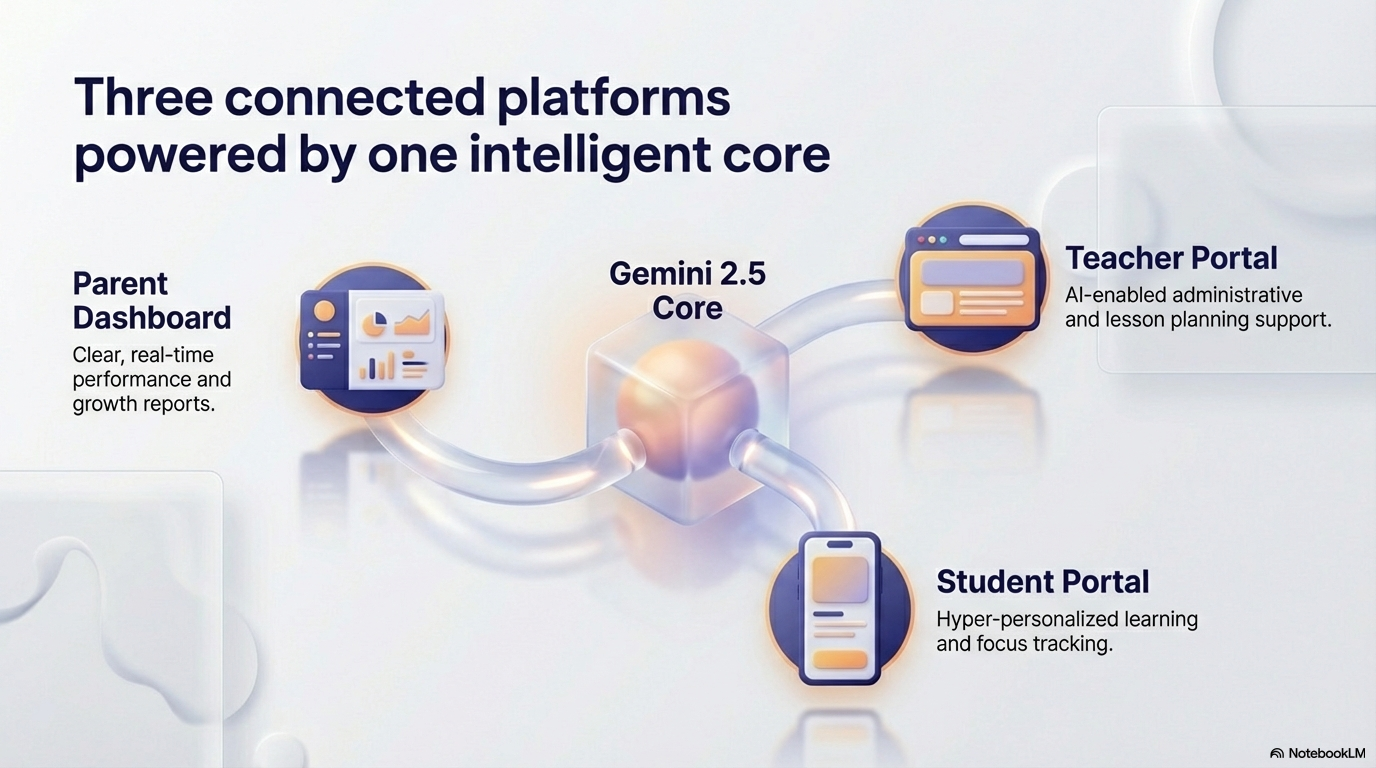 Three connected platforms powered by one intelligent core

Parent Dashboard
Clear, real-time performance and growth reports.

Gemini 2.5 Core

Teacher Portal
AI-enabled administrative and lesson planning support.

Student Portal
Hyper-personalized learning and focus tracking.

NotebookLM